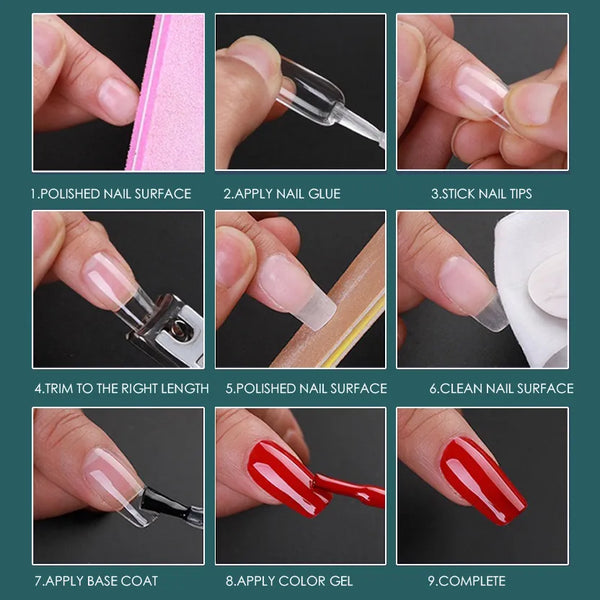 1.POLISHED NAIL SURFACE

2.APPLY NAIL GLUE

3.STICK NAIL TIPS

4.TRIM TO THE RIGHT LENGTH

5.POLISHED NAIL SURFACE

6.CLEAN NAIL SURFACE

7.APPLY BASE COAT

8.APPLY COLOR GEL

9.COMPLETE