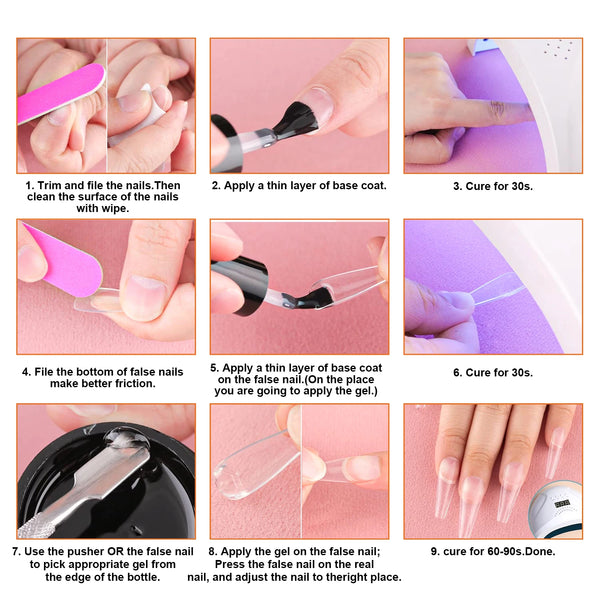 1. Trim and file the nails.Then clean the surface of the nails with wipe.

2. Apply a thin layer of base coat.

3. Cure for 30s.

4. File the bottom of false nails make better friction.

5. Apply a thin layer of base coat on the false nail.(On the place you are going to apply the gel.)

6. Cure for 30s.

7. Use the pusher OR the false nail to pick appropriate gel from the edge of the bottle.

8. Apply the gel on the false nail; Press the false nail on the real nail, and adjust the nail to theright place.

9. cure for 60-90s.Done.