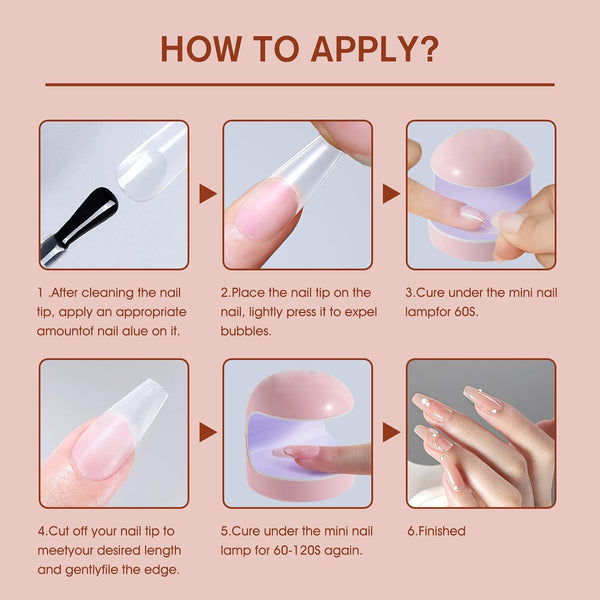 HOW TO APPLY?

1 .After cleaning the nail tip, apply an appropriate amountof nail alue on it.

2.Place the nail tip on the nail, lightly press it to expel bubbles.

3.Cure under the mini nail lampfor 60S.

4.Cut off your nail tip to meetyour desired length and gentlyfile the edge.

5.Cure under the mini nail lamp for 60-120S again.

6.Finished