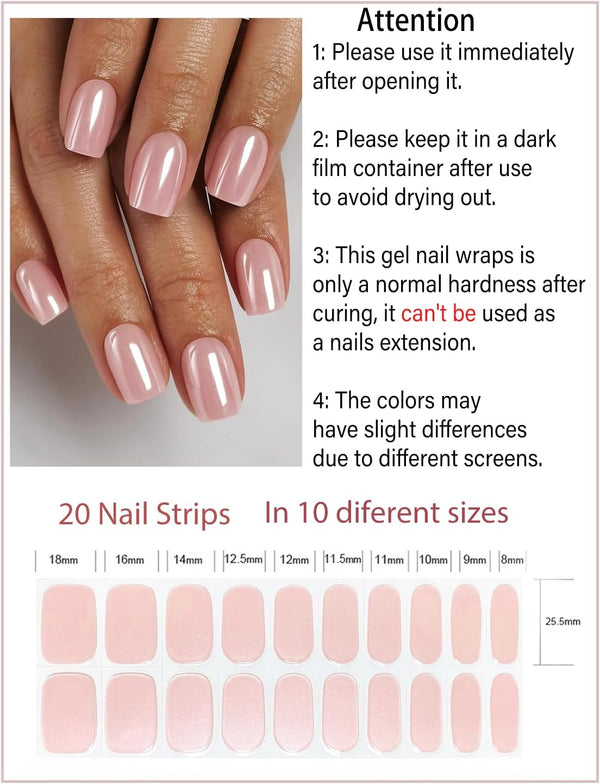 Attention

1: Please use it immediately after opening it.

2: Please keep it in a dark film container after use to avoid drying out.

3: This gel nail wraps is only a normal hardness after curing, it can't be used as a nails extension.

4: The colors may have slight differences due to different screens.

20 Nail Strips In 10 diferent sizes

18mm 16mm 14mm 12.5mm 12mm 11.5mm 11mm 10mm 9mm 8mm

25.5mm