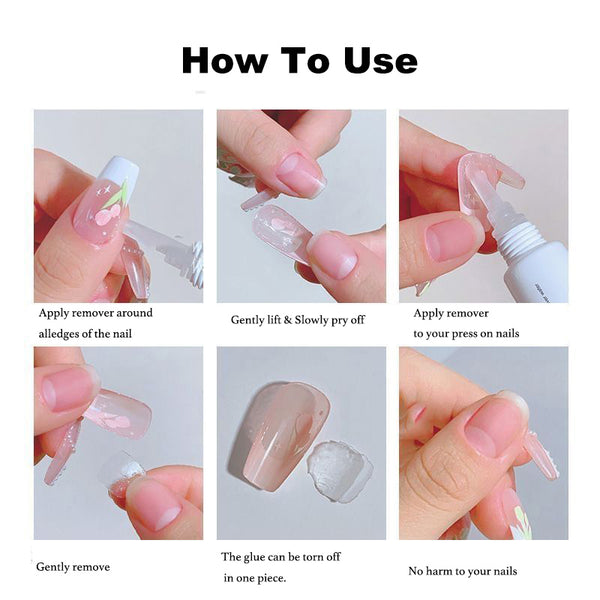 How To Use

Apply remover around alledges of the nail

Gently lift & Slowly pry off

Apply remover to your press on nails

Gently remove

The glue can be torn off in one piece.

No harm to your nails