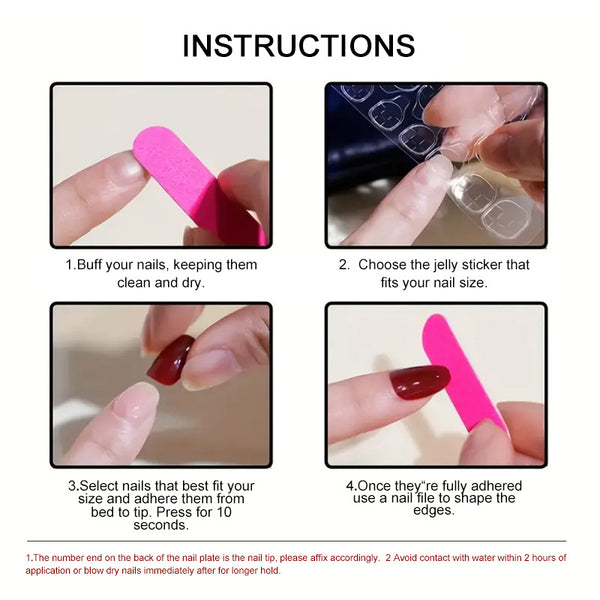 INSTRUCTIONS

1.Buff your nails, keeping them clean and dry.

2. Choose the jelly sticker that fits your nail size.

3.Select nails that best fit your size and adhere them from bed to tip. Press for 10 seconds.

4.Once they"re fully adhered use a nail file to shape the edges.

1.The number end on the back of the nail plate is the nail tip, please affix accordingly. 2 Avoid contact with water within 2 hours of application or blow dry nails immediately after for longer hold.