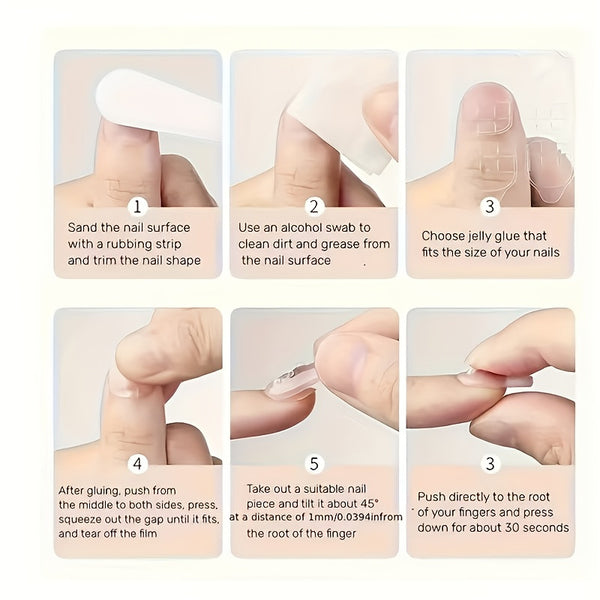 1
Sand the nail surface with a rubbing strip and trim the nail shape

2
Use an alcohol swab to clean dirt and grease from the nail surface

3
Choose jelly glue that fits the size of your nails

4
After gluing, push from the middle to both sides, press, squeeze out the gap until it fits, and tear off the film

5
Take out a suitable nail piece and tilt it about 45° at a distance of 1mm/0.0394infrom the root of the finger

3
Push directly to the root of your fingers and press down for about 30 seconds