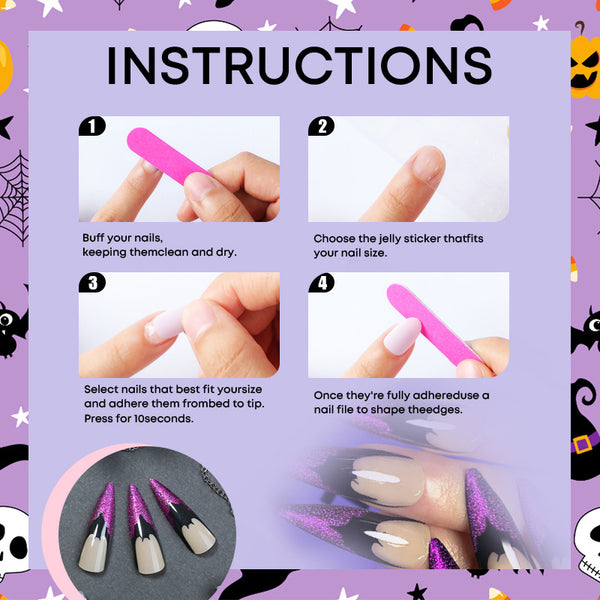 INSTRUCTIONS

1

Buff your nails, keeping themclean and dry.

2

Choose the jelly sticker thatfits your nail size.

3

Select nails that best fit yoursize and adhere them frombed to tip. Press for 10seconds.

4

Once they're fully adhereduse a nail file to shape theedges.