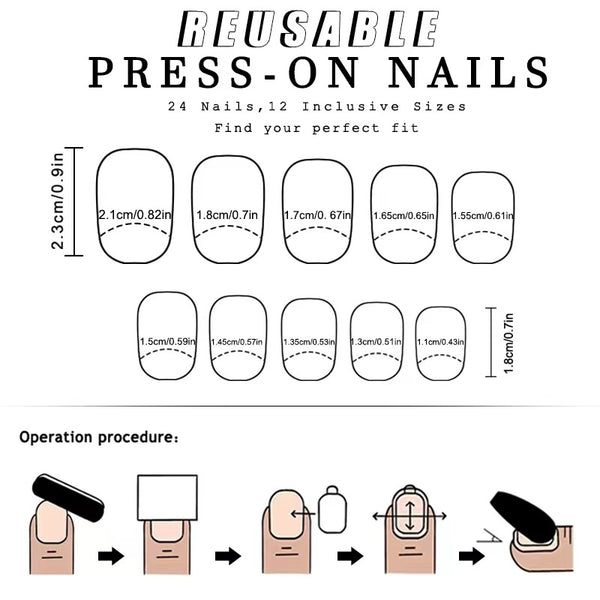 REUSABLE
PRESS-ON NAILS
24 Nails,12 Inclusive Sizes
Find your perfect fit

2.3cm/0.9in
2.1cm/0.82in
1.8cm/0.7in
1.7cm/0. 67in
1.65cm/0.65in
1.55cm/0.61in

1.5cm/0.59in
1.45cm/0.57in
1.35cm/0.53in
1.3cm/0.51in
1.1cm/0.43in
1.8cm/0.7in

Operation procedure: