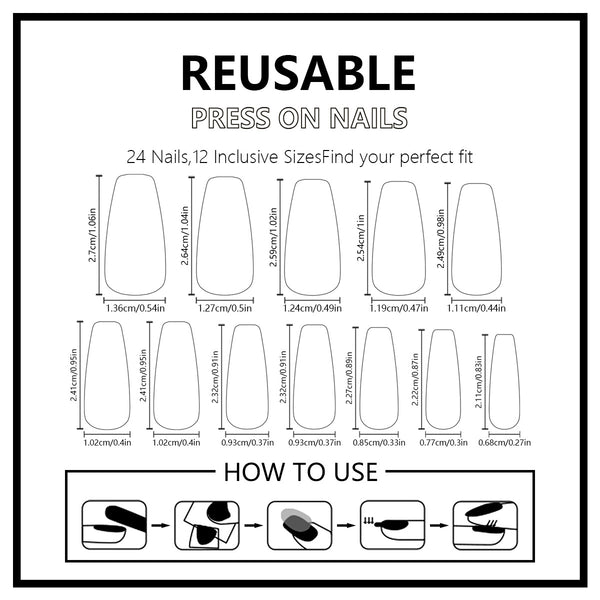 REUSABLE

PRESS ON NAILS

24 Nails,12 Inclusive SizesFind your perfect fit

2.7cm/1.06in
1.36cm/0.54in
2.64cm/1.04in
1.27cm/0.5in
2.59cm/1.02in
1.24cm/0.49in
2.54cm/1in
1.19cm/0.47in
2.49cm/0.98in
1.11cm/0.44in

2.41cm/0.95in
1.02cm/0.4in
2.41cm/0.95in
1.02cm/0.4in
2.32cm/0.91in
0.93cm/0.37in
2.32cm/0.91in
0.93cm/0.37in
2.27cm/0.89in
0.85cm/0.33in
2.22cm/0.87in
0.77cm/0.3in
2.11cm/0.83in
0.68cm/0.27in

HOW TO USE