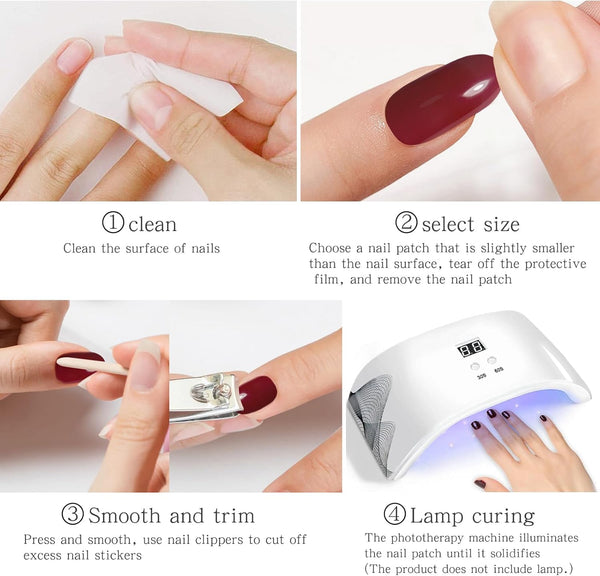 ①clean
Clean the surface of nails

②select size
Choose a nail patch that is slightly smaller than the nail surface, tear off the protective film, and remove the nail patch

88
30S 60S

③Smooth and trim
Press and smooth, use nail clippers to cut off excess nail stickers

④Lamp curing
The phototherapy machine illuminates the nail patch until it solidifies
(The product does not include lamp.)