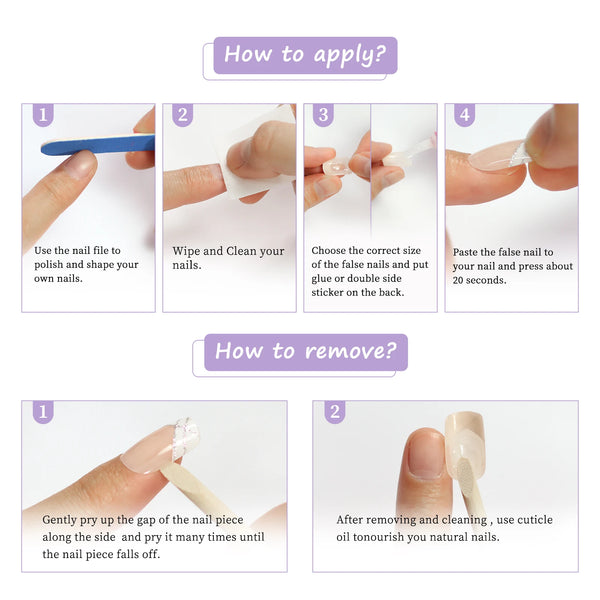 How to apply?

1

Use the nail file to polish and shape your own nails.

2

Wipe and Clean your nails.

3

Choose the correct size of the false nails and put glue or double side sticker on the back.

4

Paste the false nail to your nail and press about 20 seconds.

How to remove?

1

Gently pry up the gap of the nail piece along the side and pry it many times until the nail piece falls off.

2

After removing and cleaning , use cuticle oil tonourish you natural nails.