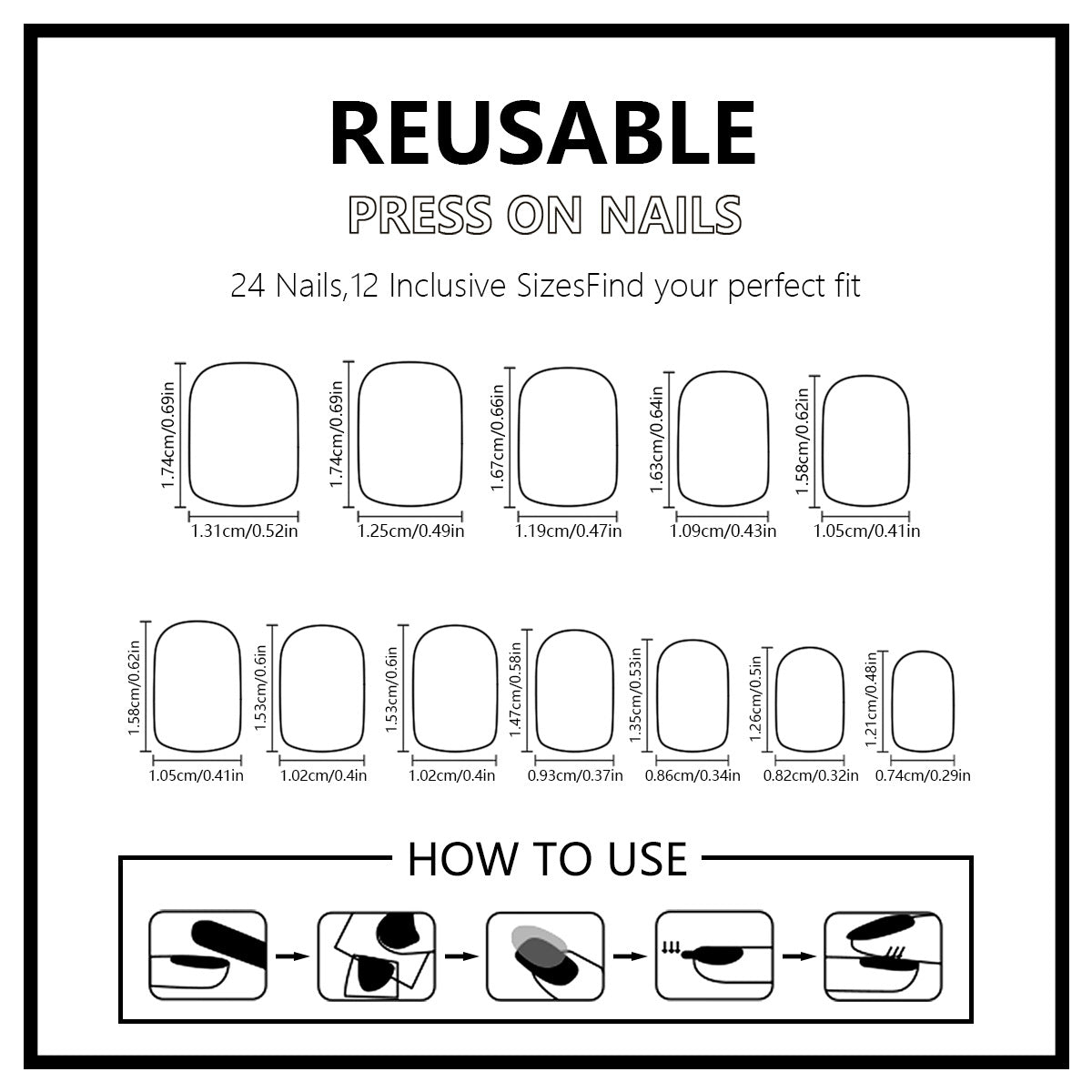 REUSABLE

PRESS ON NAILS

24 Nails,12 Inclusive SizesFind your perfect fit

1.74cm/0.69in
1.31cm/0.52in

1.74cm/0.69in
1.25cm/0.49in

1.67cm/0.66in
1.19cm/0.47in

1.63cm/0.64in
1.09cm/0.43in

1.58cm/0.62in
1.05cm/0.41in

1.58cm/0.62in
1.05cm/0.41in

1.53cm/0.6in
1.02cm/0.4in

1.53cm/0.6in
1.02cm/0.4in

1.47cm/0.58in
0.93cm/0.37in

1.35cm/0.53in
0.86cm/0.34in

1.26cm/0.5in
0.82cm/0.32in

1.21cm/0.48in
0.74cm/0.29in

HOW TO USE