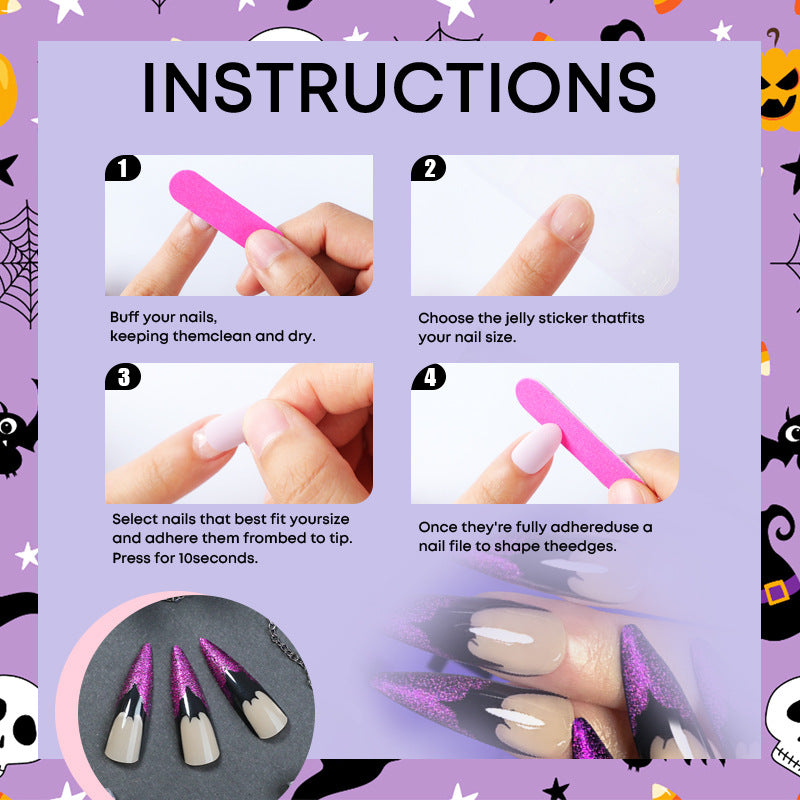 INSTRUCTIONS

1

Buff your nails, keeping themclean and dry.

2

Choose the jelly sticker thatfits your nail size.

3

Select nails that best fit yoursize and adhere them frombed to tip. Press for 10seconds.

4

Once they're fully adhereduse a nail file to shape theedges.