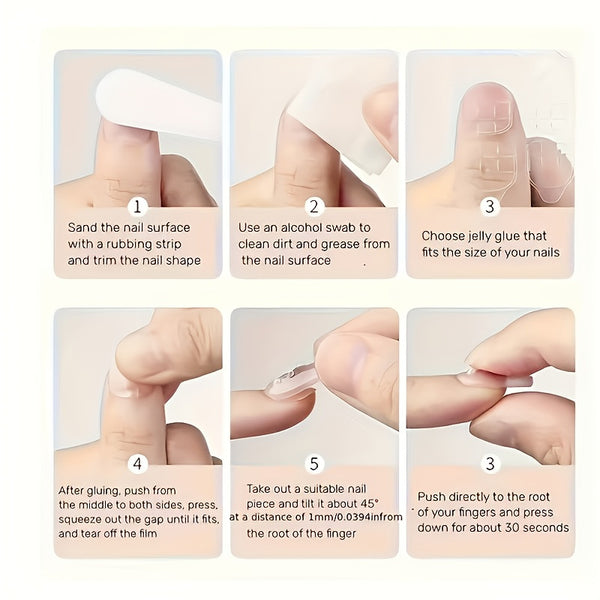 1
Sand the nail surface with a rubbing strip and trim the nail shape

2
Use an alcohol swab to clean dirt and grease from the nail surface

3
Choose jelly glue that fits the size of your nails

4
After gluing, push from the middle to both sides, press, squeeze out the gap until it fits, and tear off the film

5
Take out a suitable nail piece and tilt it about 45° at a distance of 1mm/0.0394infrom the root of the finger

3
Push directly to the root of your fingers and press down for about 30 seconds