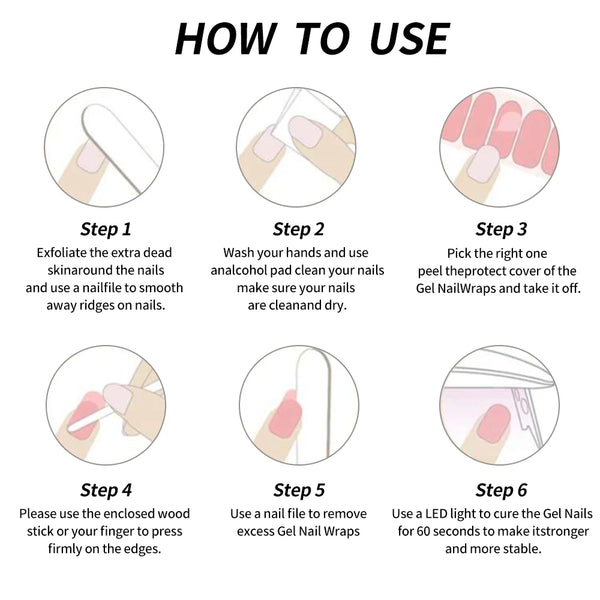 HOW TO USE

Step 1
Exfoliate the extra dead skinaround the nails and use a nailfile to smooth away ridges on nails.

Step 2
Wash your hands and use analcohol pad clean your nails make sure your nails are cleanand dry.

Step 3
Pick the right one peel theprotect cover of the Gel NailWraps and take it off.

Step 4
Please use the enclosed wood stick or your finger to press firmly on the edges.

Step 5
Use a nail file to remove excess Gel Nail Wraps

Step 6
Use a LED light to cure the Gel Nails for 60 seconds to make itstronger and more stable.